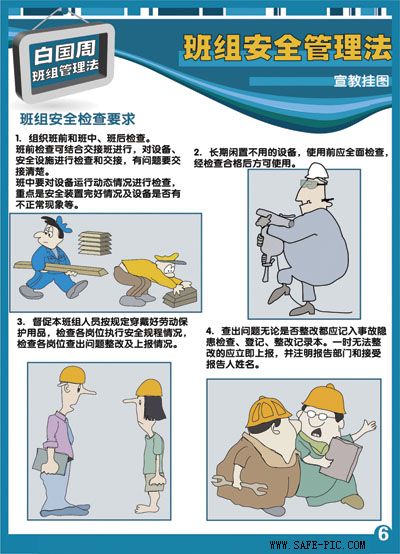 白国周
班组管理法

班组安全管理法

宣教挂图

班组安全检查要求

1. 组织班前和班中、班后检查。
班前检查可结合交接班进行，对设备、安全设施进行检查和交接，有问题要交接清楚。
班中要对设备运行动态情况进行检查，重点是安全装置完好情况及设备是否有不正常现象等。

2. 长期闲置不用的设备，使用前应全面检查，经检查合格后方可使用。

3. 督促本班组人员按规定穿戴好劳动保护用品，检查各岗位执行安全规程情况，检查各岗位查出问题整改及上报情况。

4. 查出问题无论是否整改都应记入事故隐患检查、登记、整改记录本。一时无法整改的应立即上报，并注明报告部门和接受报告人姓名。

WWW.SAFE-PIC.COM

6