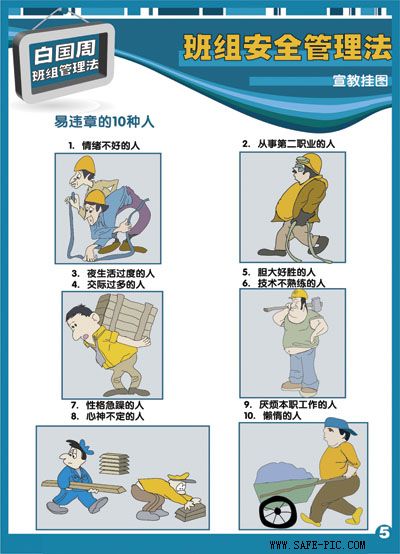 白国周
班组管理法

班组安全管理法

宣教挂图

易违章的10种人

1. 情绪不好的人

2. 从事第二职业的人

3. 夜生活过度的人
4. 交际过多的人

5. 胆大好胜的人
6. 技术不熟练的人

7. 性格急躁的人
8. 心神不定的人

9. 厌烦本职工作的人
10. 懒惰的人

5

WWW.SAFE-PIC.COM